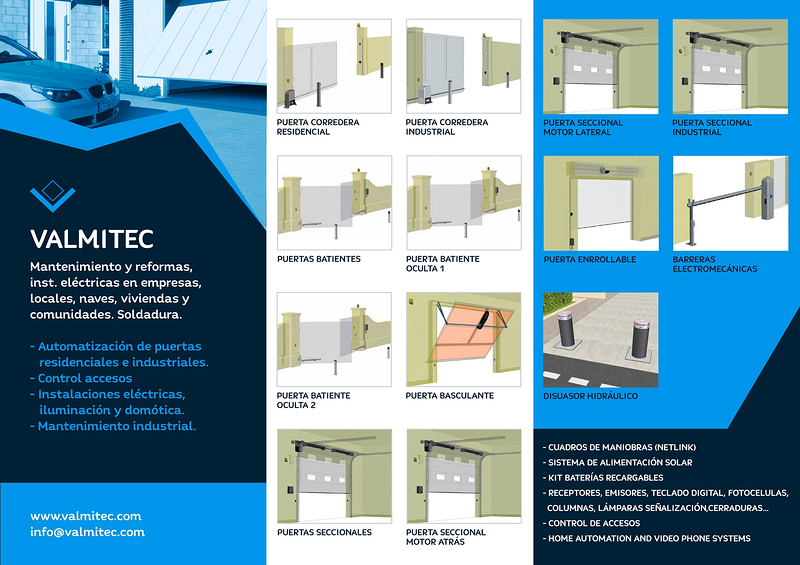 VALMITEC

Mantenimiento y reformas, inst. eléctricas en empresas, locales, naves, viviendas y comunidades. Soldadura.

- Automatización de puertas residenciales e industriales.
- Control accesos
- Instalaciones eléctricas, iluminación y domótica.
- Mantenimiento industrial.

www.valmitec.com
info@valmitec.com

PUERTA CORREDERA RESIDENCIAL

PUERTA CORREDERA INDUSTRIAL

PUERTAS BATIENTES

PUERTA BATIENTE OCULTA 1

PUERTA BATIENTE OCULTA 2

PUERTA BASCULANTE

PUERTAS SECCIONALES

PUERTA SECCIONAL MOTOR ATRÁS

PUERTA SECCIONAL MOTOR LATERAL

PUERTA SECCIONAL INDUSTRIAL

PUERTA ENROLLABLE

BARRERAS ELECTROMECÁNICAS

DISUASOR HIDRÁULICO

- CUADROS DE MANIOBRAS (NETLINK)
- SISTEMA DE ALIMENTACIÓN SOLAR
- KIT BATERÍAS RECARGABLES
- RECEPTORES, EMISORES, TECLADO DIGITAL, FOTOCELULAS, COLUMNAS, LÁMPARAS SEÑALIZACIÓN,CERRADURAS...
- CONTROL DE ACCESOS
- HOME AUTOMATION AND VIDEO PHONE SYSTEMS