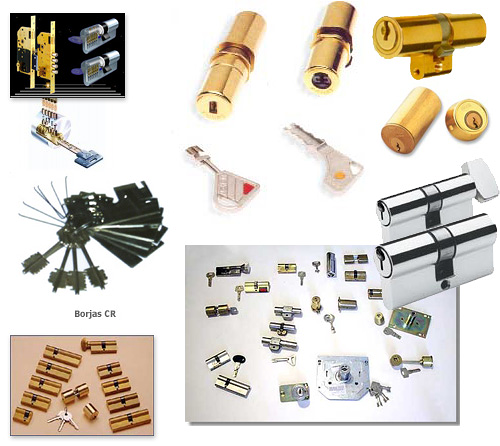 Borjas CR